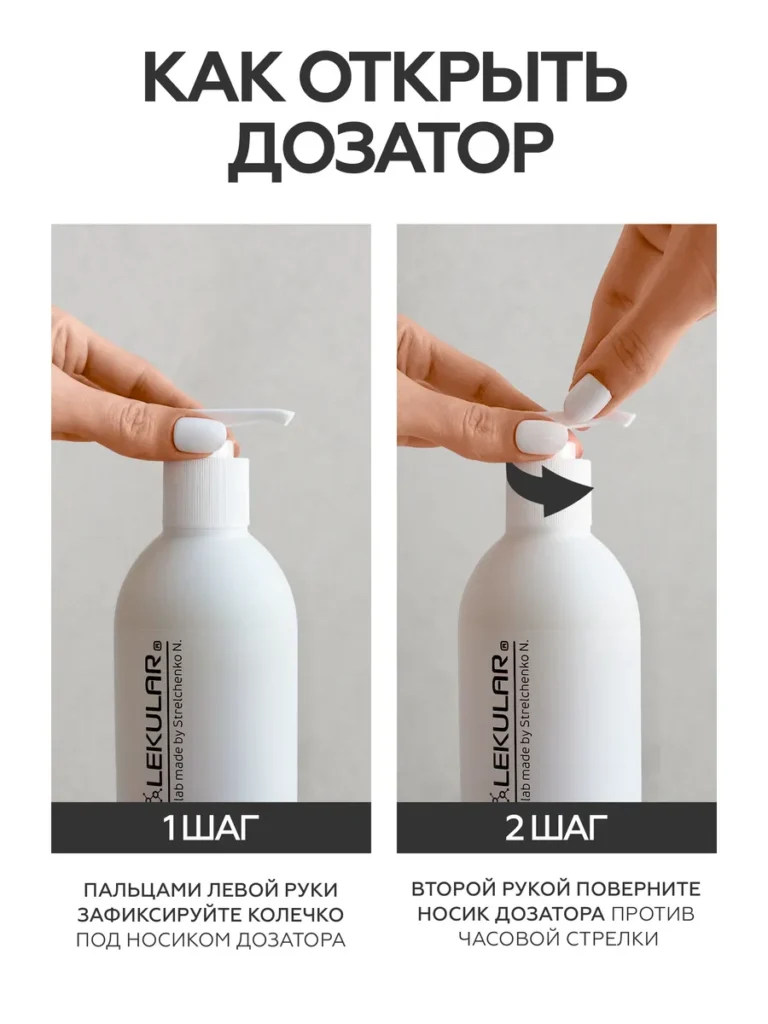 КАК ОТКРЫТЬ ДОЗАТОР

LEKULAR®
lab made by Strelchenko N.

1 ШАГ

ПАЛЬЦАМИ ЛЕВОЙ РУКИ ЗАФИКСИРУЙТЕ КОЛЕЧКО ПОД НОСИКОМ ДОЗАТОРА

LEKULAR®
lab made by Strelchenko N.

2 ШАГ

ВТОРОЙ РУКОЙ ПОВЕРНИТЕ НОСИК ДОЗАТОРА ПРОТИВ ЧАСОВОЙ СТРЕЛКИ